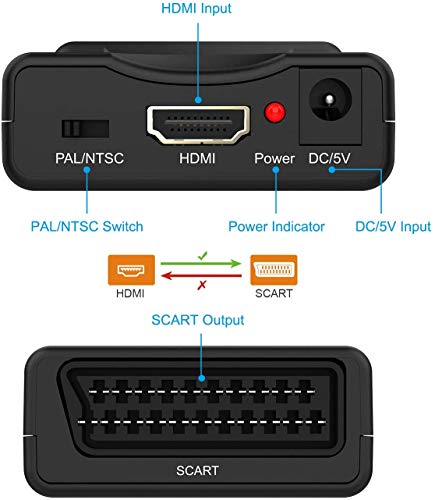 HDMI Input

PAL/NTSC

HDMI

Power

DC/5V

PAL/NTSC Switch

Power Indicator

DC/5V Input

✓

✗

HDMI

SCART

SCART Output

SCART