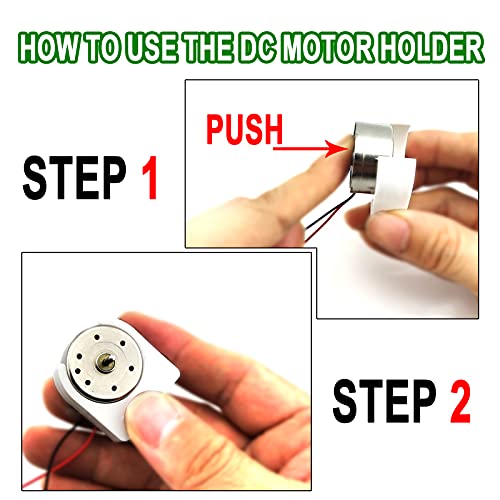 HOW TO USE THE DC MOTOR HOLDER

STEP 1

PUSH

STEP 2