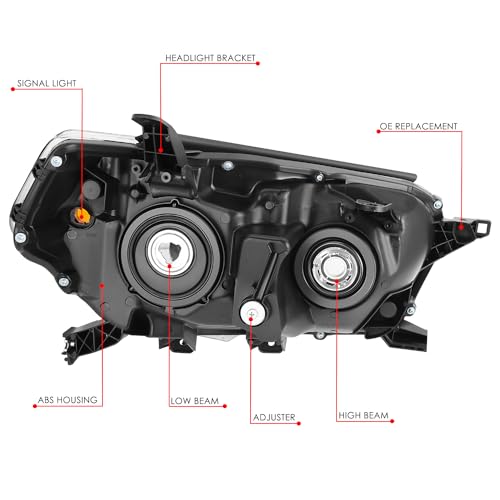 HEADLIGHT BRACKET

SIGNAL LIGHT

OE REPLACEMENT

ABS HOUSING

LOW BEAM

ADJUSTER

HIGH BEAM