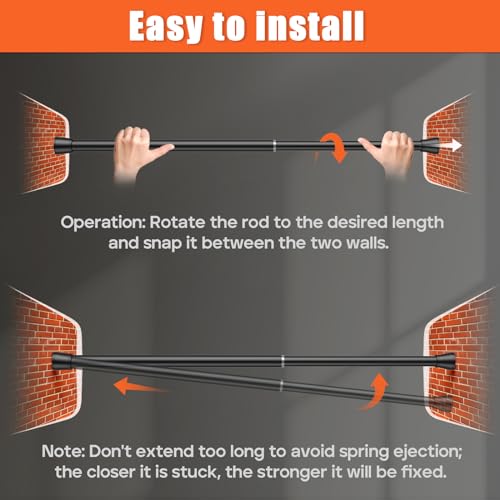 Easy to install

Operation: Rotate the rod to the desired length and snap it between the two walls.

Note: Don't extend too long to avoid spring ejection; the closer it is stuck, the stronger it will be fixed.