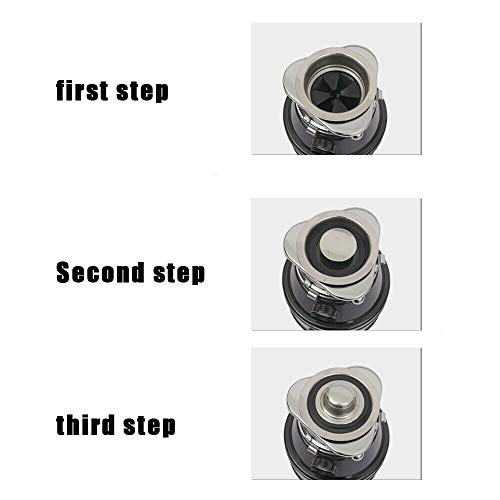 first step

Second step

third step