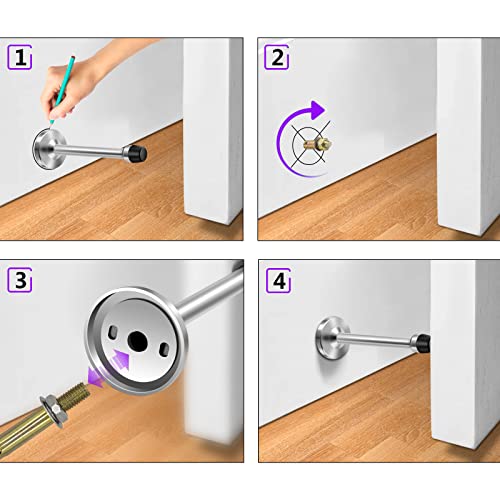 1

2

3

4