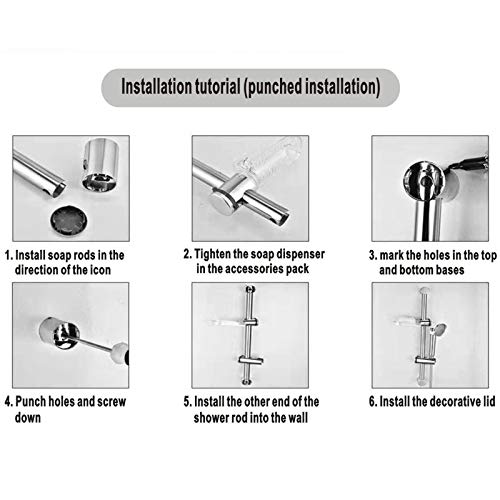 Installation tutorial (punched installation)

1. Install soap rods in the direction of the icon

2. Tighten the soap dispenser in the accessories pack

3. mark the holes in the top and bottom bases

4. Punch holes and screw down

5. Install the other end of the shower rod into the wall

6. Install the decorative lid