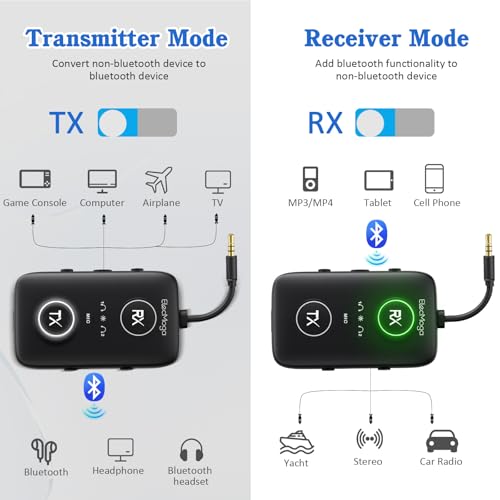 Transmitter Mode

Convert non-bluetooth device to bluetooth device

TX

Game Console Computer Airplane TV

TX MIC RX ElecMoga

Bluetooth Headphone Bluetooth headset

Receiver Mode

Add bluetooth functionality to non-bluetooth device

RX

MP3/MP4 Tablet Cell Phone

TX MIC RX ElecMoga

Yacht Stereo Car Radio