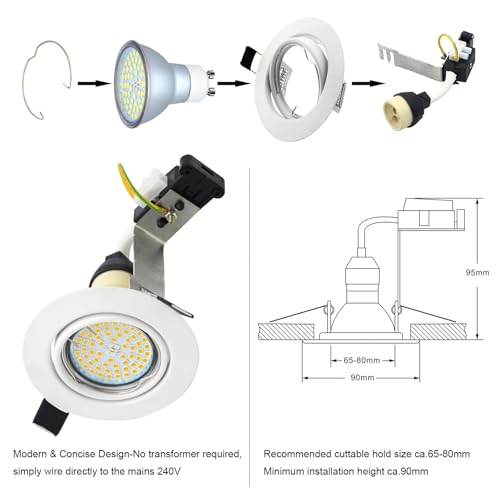 95mm

65-80mm

90mm

Modern & Concise Design-No transformer required, simply wire directly to the mains 240V

Recommended cuttable hold size ca.65-80mm
Minimum installation height ca.90mm