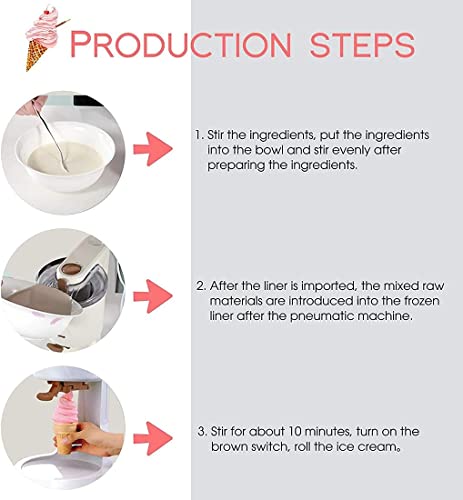 PRODUCTION STEPS

1. Stir the ingredients, put the ingredients into the bowl and stir evenly after preparing the ingredients.

2. After the liner is imported, the mixed raw materials are introduced into the frozen liner after the pneumatic machine.

3. Stir for about 10 minutes, turn on the brown switch, roll the ice cream。