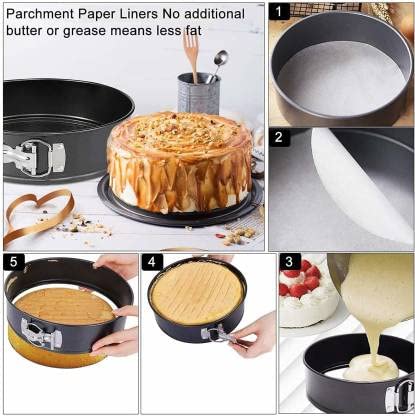 Parchment Paper Liners No additional butter or grease means less fat

1

2

5

4

3