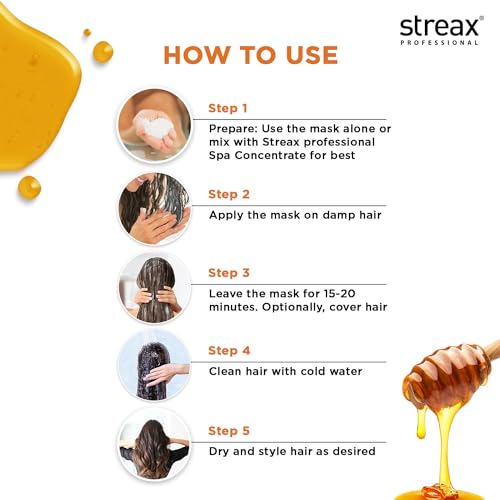 streax®
PROFESSIONAL

HOW TO USE

Step 1

Prepare: Use the mask alone or mix with Streax professional Spa Concentrate for best

Step 2

Apply the mask on damp hair

Step 3

Leave the mask for 15-20 minutes. Optionally, cover hair

Step 4

Clean hair with cold water

Step 5

Dry and style hair as desired