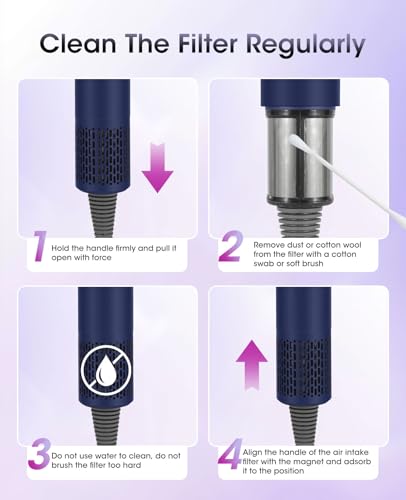 Clean The Filter Regularly

1 Hold the handle firmly and pull it open with force

2 Remove dust or cotton wool from the filter with a cotton swab or soft brush

3 Do not use water to clean, do not brush the filter too hard

4 Align the handle of the air intake filter with the magnet and adsorb it to the position