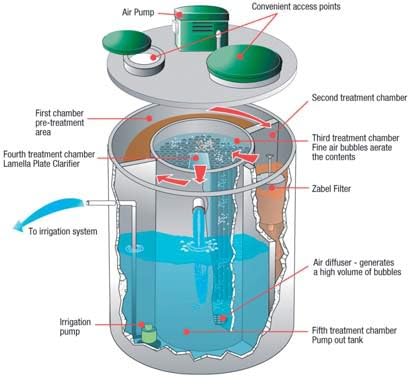 Air Pump

Convenient access points

Second treatment chamber

First chamber pre-treatment area

Third treatment chamber Fine air bubbles aerate the contents

Fourth treatment chamber Lamella Plate Clarifier

Zabel Filter

To irrigation system

Air diffuser - generates a high volume of bubbles

Irrigation pump

Fifth treatment chamber Pump out tank