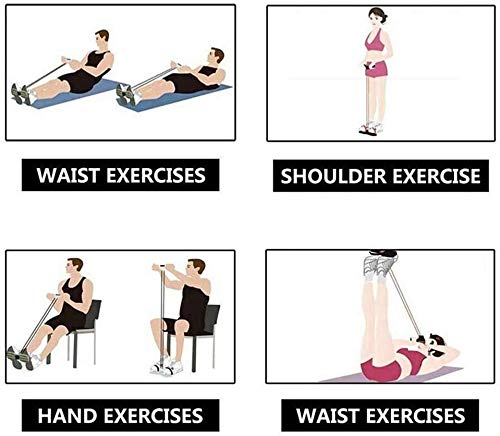 WAIST EXERCISES

SHOULDER EXERCISE

HAND EXERCISES

WAIST EXERCISES