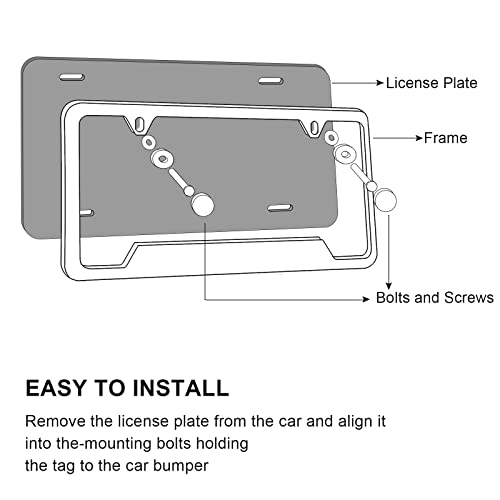 License Plate

Frame

Bolts and Screws

EASY TO INSTALL

Remove the license plate from the car and align it into the-mounting bolts holding the tag to the car bumper