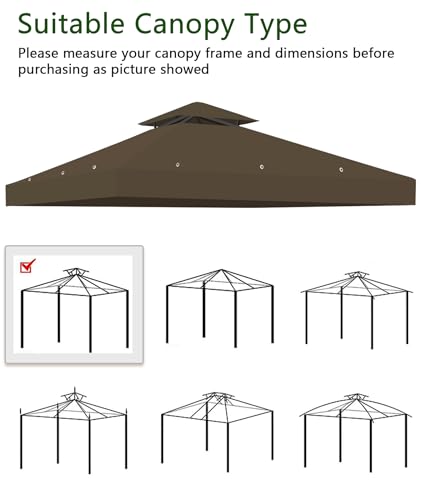 Suitable Canopy Type

Please measure your canopy frame and dimensions before purchasing as picture showed