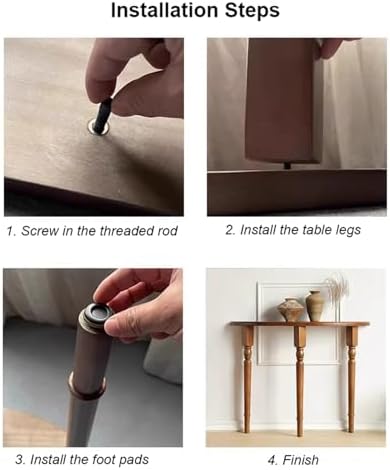 Installation Steps

1. Screw in the threaded rod

2. Install the table legs

3. Install the foot pads

4. Finish