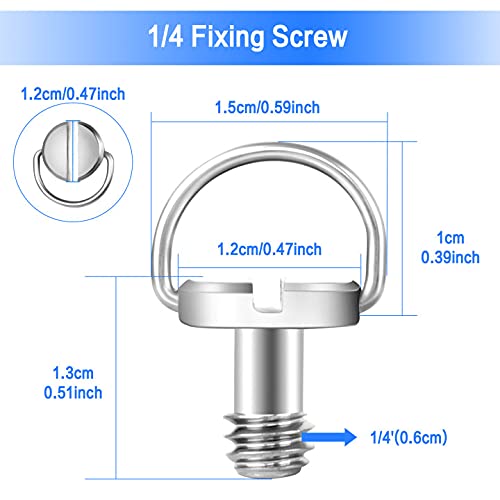 1/4 Fixing Screw

1.2cm/0.47inch

1.5cm/0.59inch

1.2cm/0.47inch

1cm
0.39inch

1.3cm
0.51inch

1/4'(0.6cm)