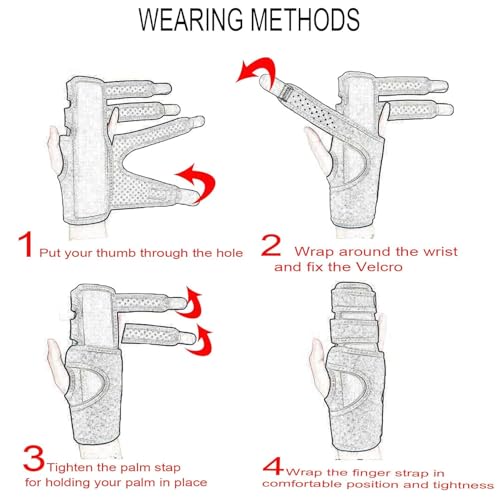 WEARING METHODS

1 Put your thumb through the hole

2 Wrap around the wrist and fix the Velcro

3 Tighten the palm stap for holding your palm in place

4 Wrap the finger strap in comfortable position and tightness