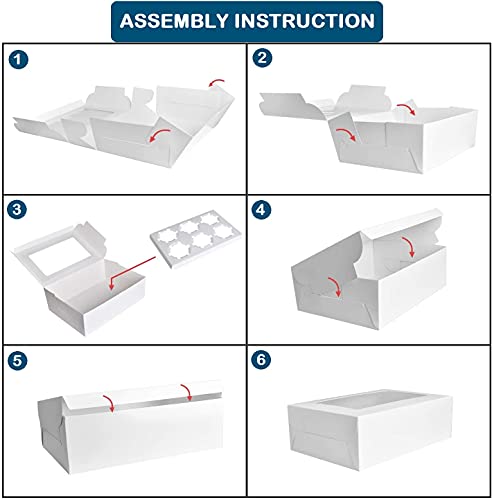 ASSEMBLY INSTRUCTION

1

2

3

4

5

6