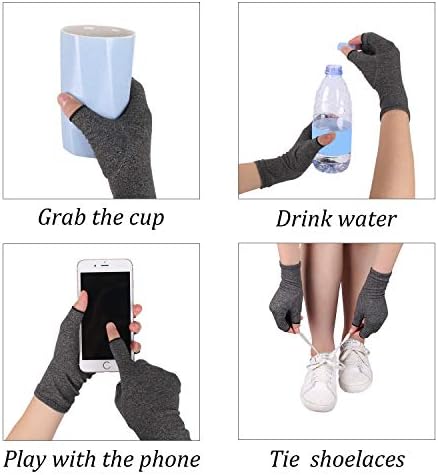 Grab the cup

Drink water

Play with the phone

Tie shoelaces