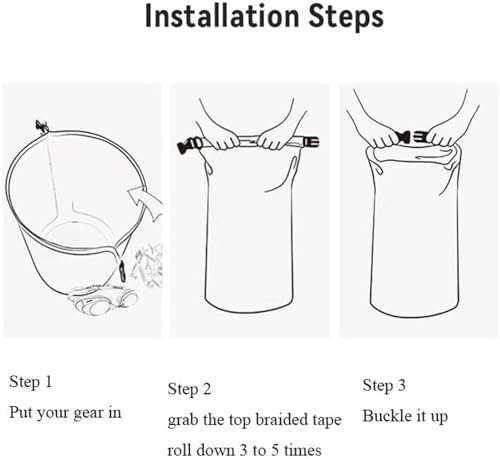 Installation Steps

Step 1
Put your gear in

Step 2
grab the top braided tape
roll down 3 to 5 times

Step 3
Buckle it up