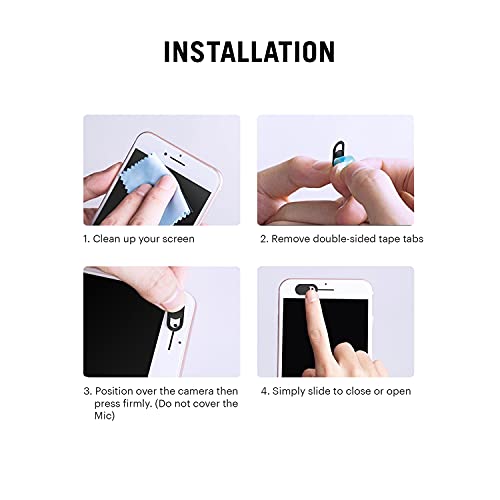 INSTALLATION

1. Clean up your screen

2. Remove double-sided tape tabs

3. Position over the camera then press firmly. (Do not cover the Mic)

4. Simply slide to close or open