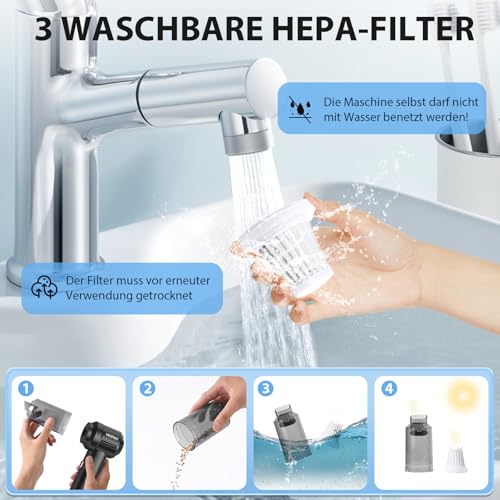 3 WASCHBARE HEPA-FILTER

Die Maschine selbst darf nicht mit Wasser benetzt werden!

Der Filter muss vor erneuter Verwendung getrocknet

1

2

3

4