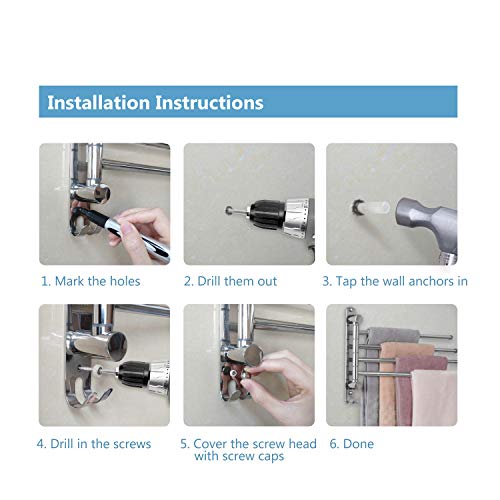 Installation Instructions

1. Mark the holes

2. Drill them out

3. Tap the wall anchors in

4. Drill in the screws

5. Cover the screw head with screw caps

6. Done