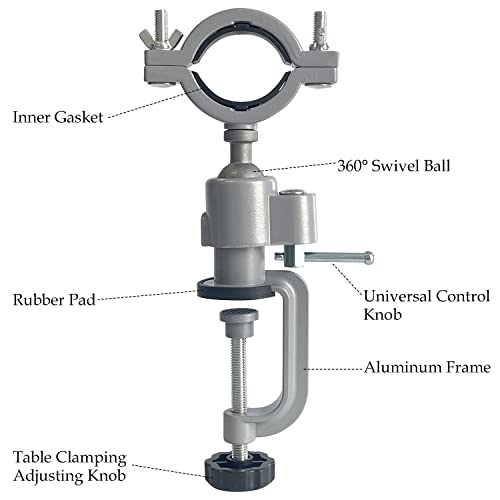 Inner Gasket

360° Swivel Ball

Rubber Pad

Universal Control Knob

Aluminum Frame

Table Clamping Adjusting Knob