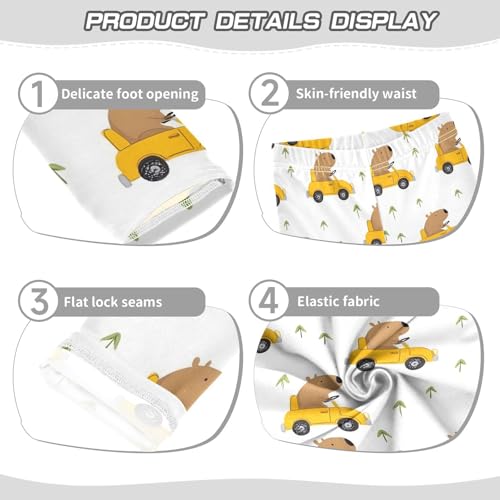 PRODUCT DETAILS DISPLAY

1 Delicate foot opening

2 Skin-friendly waist

3 Flat lock seams

4 Elastic fabric