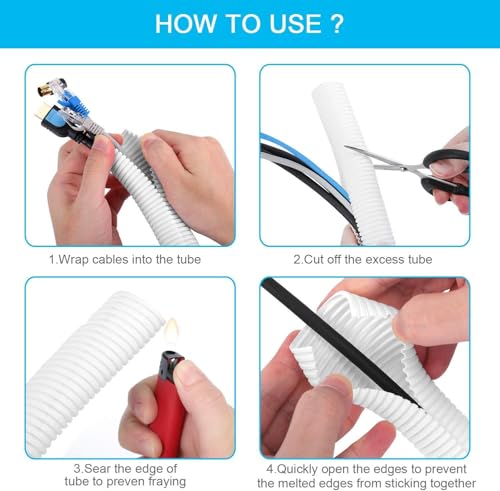 HOW TO USE ?

1.Wrap cables into the tube

2.Cut off the excess tube

3.Sear the edge of tube to preven fraying

4.Quickly open the edges to prevent the melted edges from sticking together