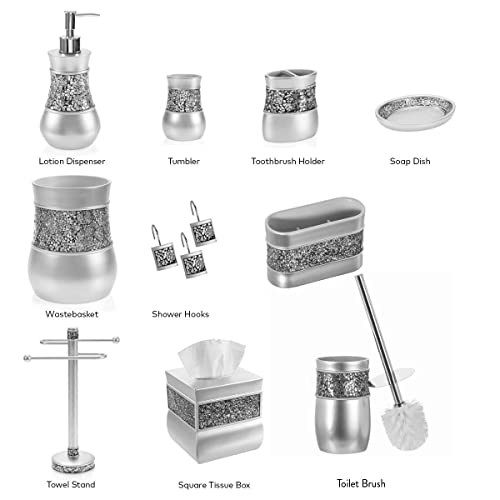 Lotion Dispenser

Tumbler

Toothbrush Holder

Soap Dish

Wastebasket

Shower Hooks

Towel Stand

Square Tissue Box

Toilet Brush