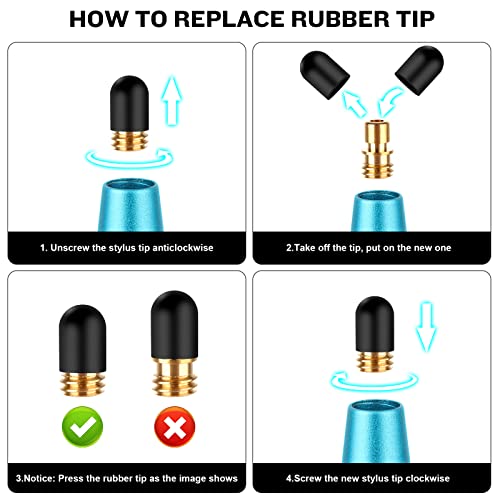 HOW TO REPLACE RUBBER TIP

1. Unscrew the stylus tip anticlockwise

2.Take off the tip, put on the new one

3.Notice: Press the rubber tip as the image shows

4.Screw the new stylus tip clockwise