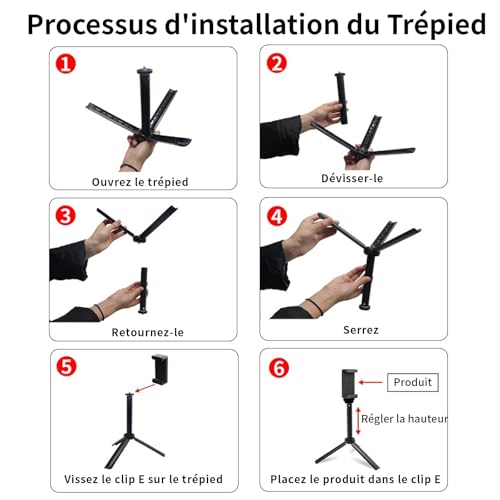 Processus d'installation du Trépied

1
Ouvrez le trépied

2
Dévisser-le

3
Retournez-le

4
Serrez

5
Vissez le clip E sur le trépied

6
Produit
Régler la hauteur
Placez le produit dans le clip E