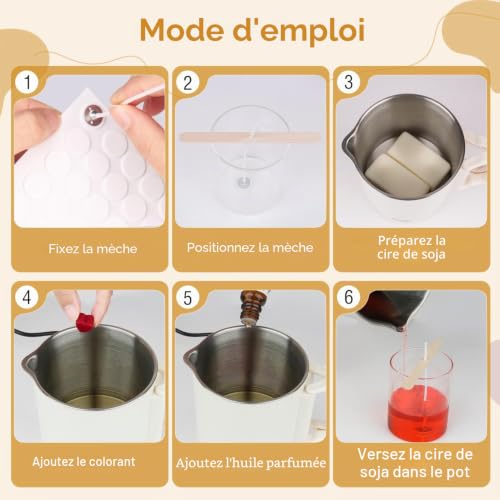 Mode d'emploi

1
Fixez la mèche

2
Positionnez la mèche

3
Préparez la cire de soja

4
Ajoutez le colorant

5
Ajoutez l'huile parfumée

6
Versez la cire de soja dans le pot