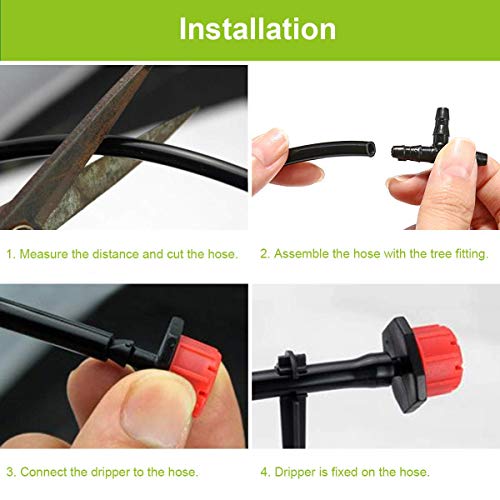 Installation

1. Measure the distance and cut the hose.

2. Assemble the hose with the tree fitting.

3. Connect the dripper to the hose.

4. Dripper is fixed on the hose.