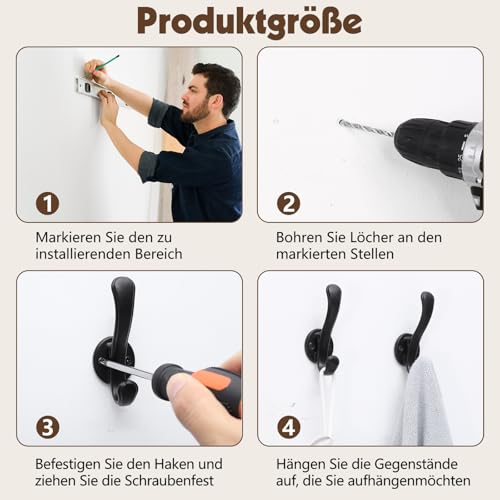 Produktgröße

1

Markieren Sie den zu installierenden Bereich

2

Bohren Sie Löcher an den markierten Stellen

3

Befestigen Sie den Haken und ziehen Sie die Schraubenfest

4

Hängen Sie die Gegenstände auf, die Sie aufhängenmöchten