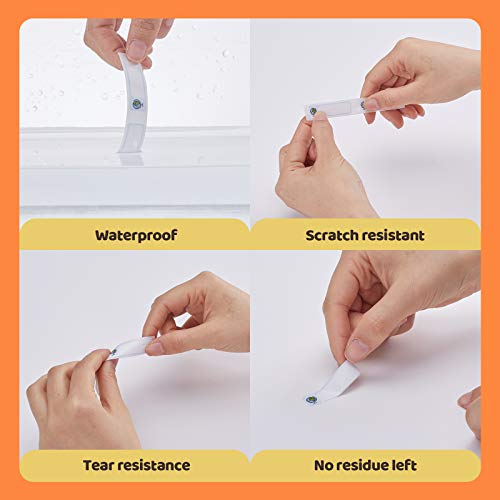 Waterproof

Scratch resistant

Tear resistance

No residue left