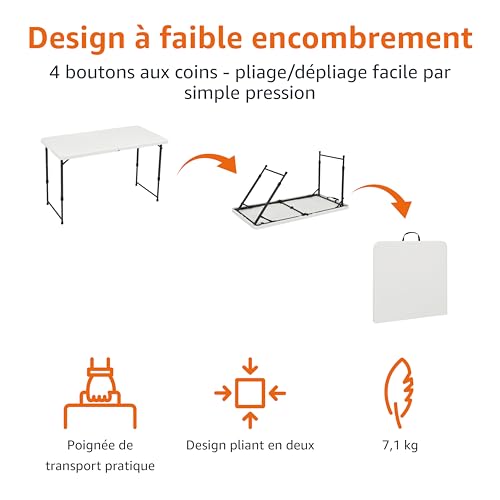 Design à faible encombrement

4 boutons aux coins - pliage/dépliage facile par simple pression

Poignée de transport pratique

Design pliant en deux

7,1 kg