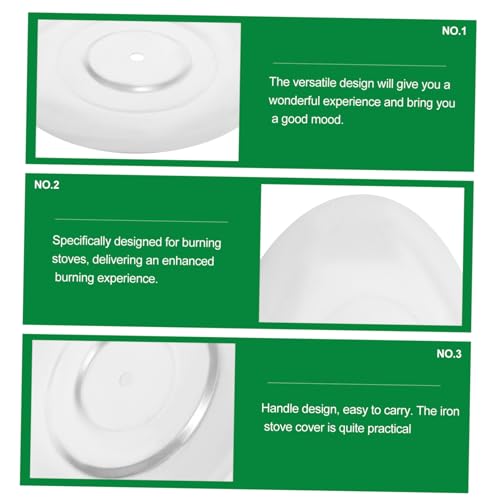 NO.1

The versatile design will give you a wonderful experience and bring you a good mood.

NO.2

Specifically designed for burning stoves, delivering an enhanced burning experience.

NO.3

Handle design, easy to carry. The iron stove cover is quite practical