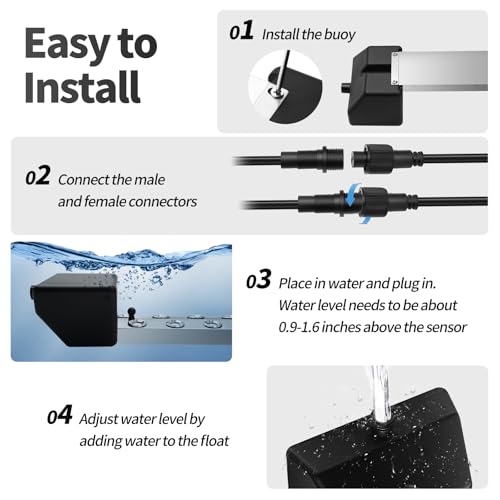 Easy to Install

01 Install the buoy

02 Connect the male and female connectors

03 Place in water and plug in. Water level needs to be about 0.9-1.6 inches above the sensor

04 Adjust water level by adding water to the float