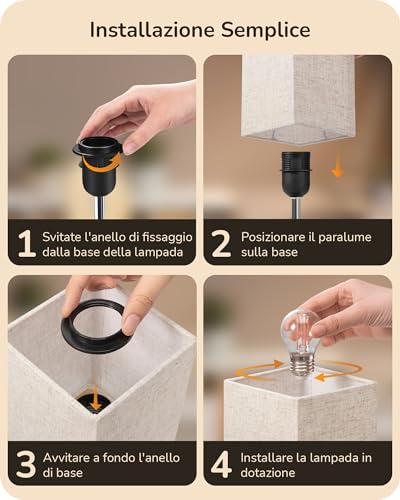 Installazione Semplice

1 Svitate l'anello di fissaggio dalla base della lampada

2 Posizionare il paralume sulla base

3 Avvitare a fondo l'anello di base

4 Installare la lampada in dotazione