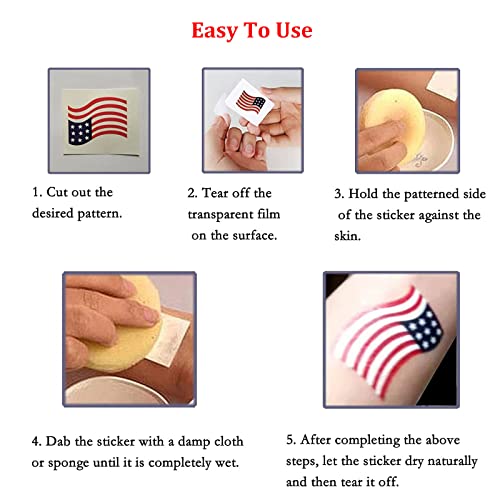 Easy To Use

1. Cut out the desired pattern.

2. Tear off the transparent film on the surface.

3. Hold the patterned side of the sticker against the skin.

4. Dab the sticker with a damp cloth or sponge until it is completely wet.

5. After completing the above steps, let the sticker dry naturally and then tear it off.