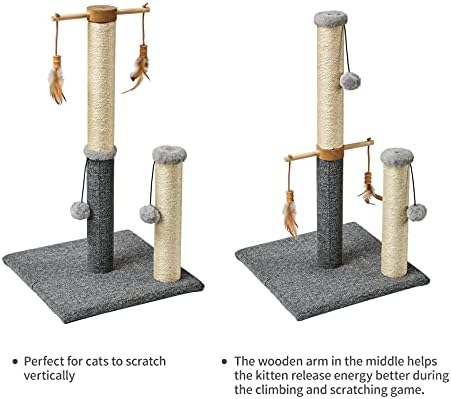 • Perfect for cats to scratch vertically

• The wooden arm in the middle helps the kitten release energy better during the climbing and scratching game.