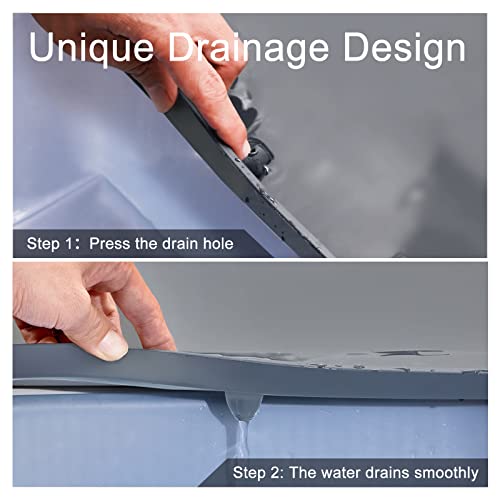 Unique Drainage Design

Step 1: Press the drain hole

Step 2: The water drains smoothly