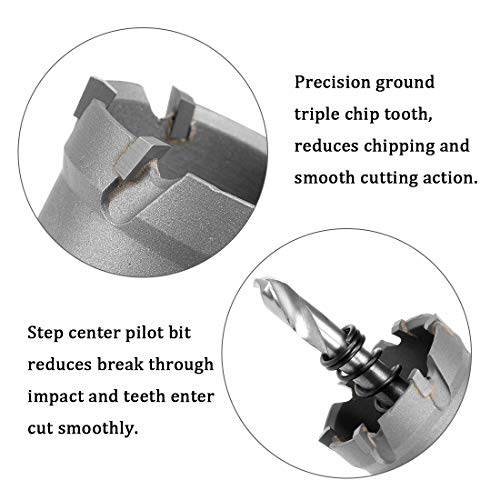 Precision ground triple chip tooth, reduces chipping and smooth cutting action.

Step center pilot bit reduces break through impact and teeth enter cut smoothly.