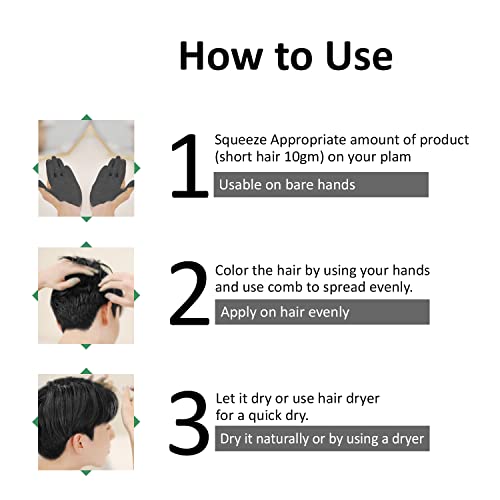 How to Use

1 Squeeze Appropriate amount of product (short hair 10gm) on your plam

Usable on bare hands

2 Color the hair by using your hands and use comb to spread evenly.

Apply on hair evenly

3 Let it dry or use hair dryer for a quick dry.

Dry it naturally or by using a dryer