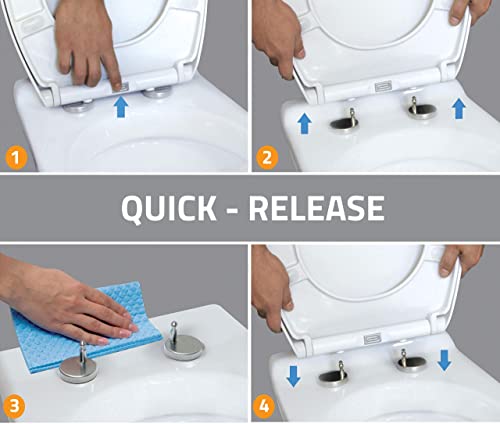 1

2

QUICK - RELEASE

3

4