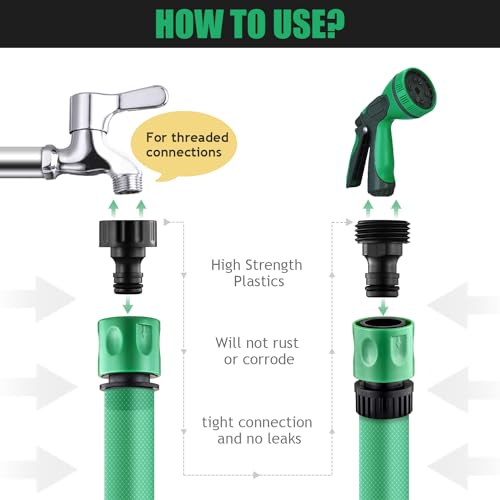 HOW TO USE?

For threaded connections

High Strength Plastics

Will not rust or corrode

tight connection and no leaks