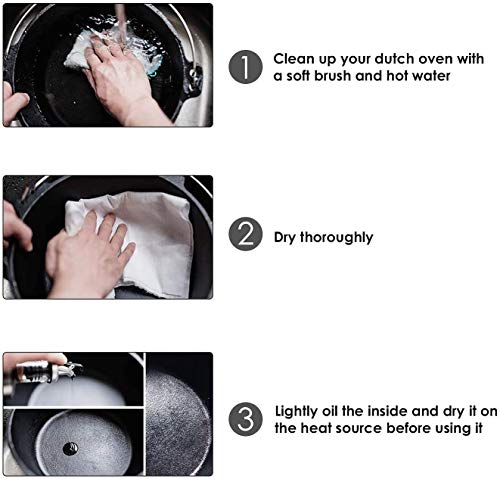 1 Clean up your dutch oven with a soft brush and hot water

2 Dry thoroughly

3 Lightly oil the inside and dry it on the heat source before using it