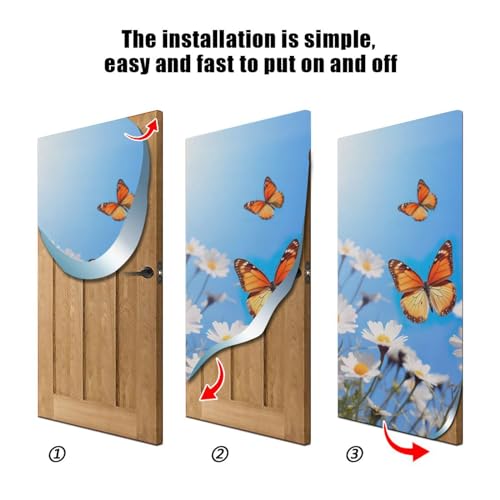 The installation is simple,
easy and fast to put on and off

①

②

③