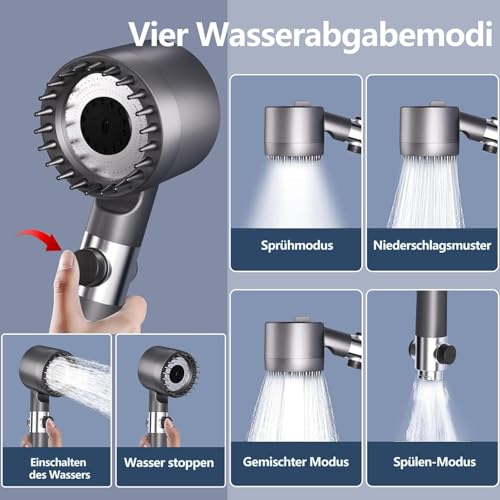 Vier Wasserabgabemodi

Sprühmodus

Niederschlagsmuster

Einschalten des Wassers

Wasser stoppen

Gemischter Modus

Spülen-Modus